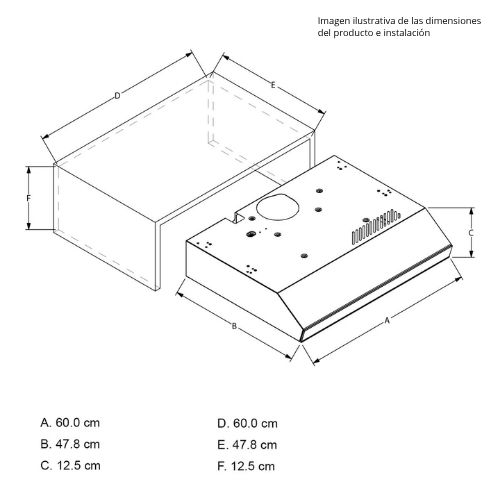 Imagen ilustrativa de las dimensiones del producto e instalación

D

E

F

C

B

A

A. 60.0 cm
B. 47.8 cm
C. 12.5 cm

D. 60.0 cm
E. 47.8 cm
F. 12.5 cm